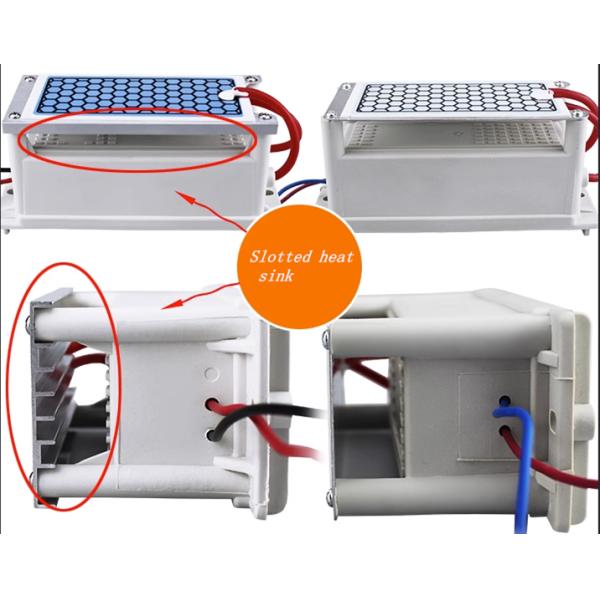 Slotted heat sink