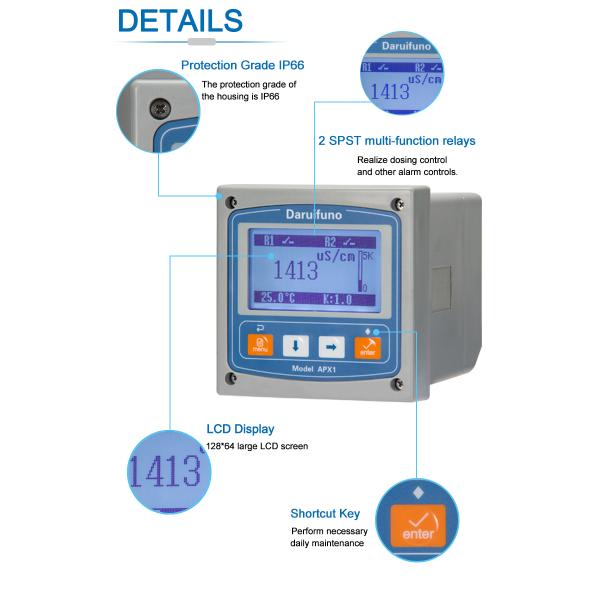 DETAILS

Protection Grade IP66

The protection grade of the housing is IP66

Daruifuno

R1 R2

1413 uS/cm

2 SPST multi-function relays

Realize dosing control and other alarm controls.

Daruifuno

R1 R2

1413 uS/cm 5K

0

25.0°C K:1.0

menu

enter

Model APX1

LCD Display

128*64 large LCD screen

1413

Shortcut Key

Perform necessary daily maintenance

enter