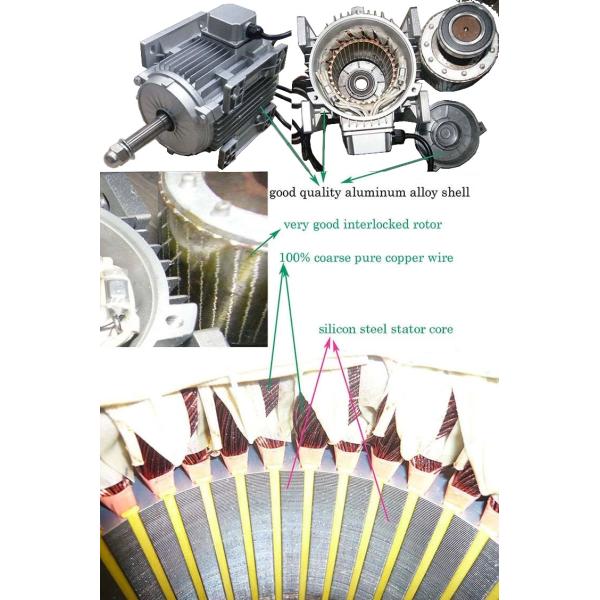 good quality aluminum alloy shell

very good interlocked rotor

100% coarse pure copper wire

silicon steel stator core