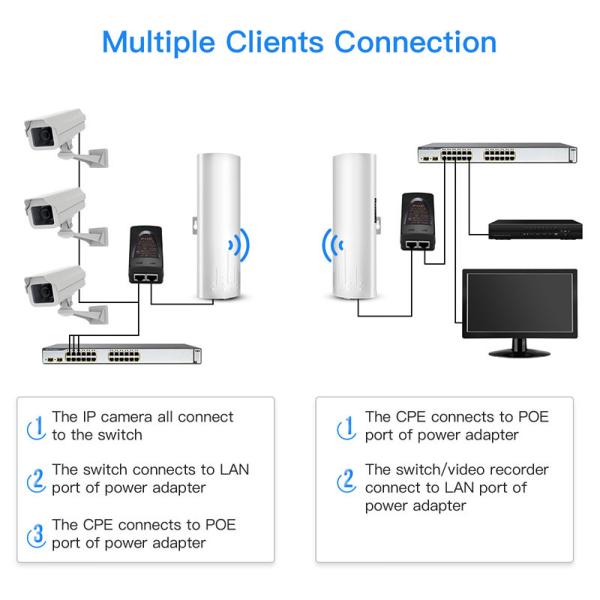 Multiple Clients Connection

1 The IP camera all connect to the switch

2 The switch connects to LAN port of power adapter

3 The CPE connects to POE port of power adapter

1 The CPE connects to POE port of power adapter

2 The switch/video recorder connect to LAN port of power adapter