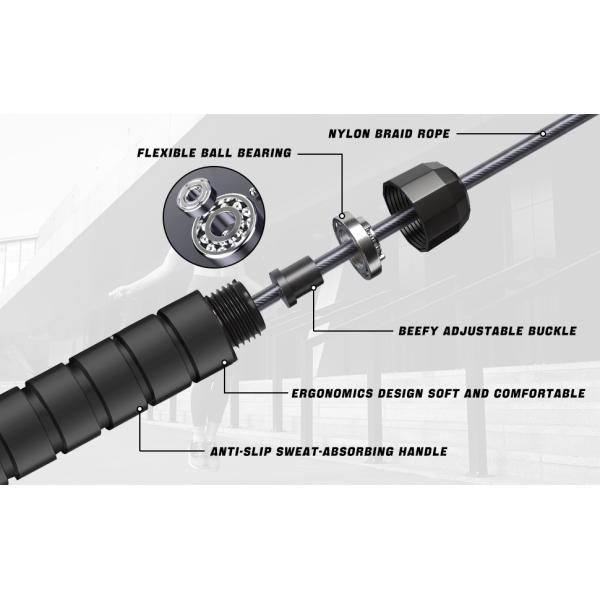 NYLON BRAID ROPE

FLEXIBLE BALL BEARING

BEEFY ADJUSTABLE BUCKLE

ERGONOMICS DESIGN SOFT AND COMFORTABLE

ANTI-SLIP SWEAT-ABSORBING HANDLE