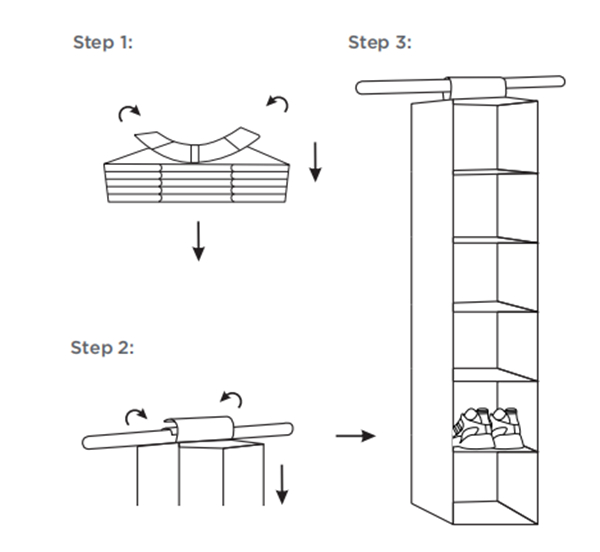 Step 1:

Step 2:

Step 3: