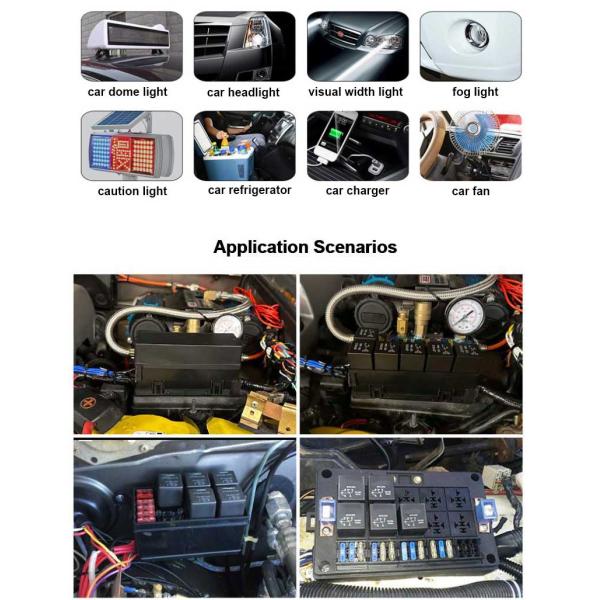 car dome light
car headlight
visual width light
fog light
caution light
car refrigerator
car charger
car fan

Application Scenarios