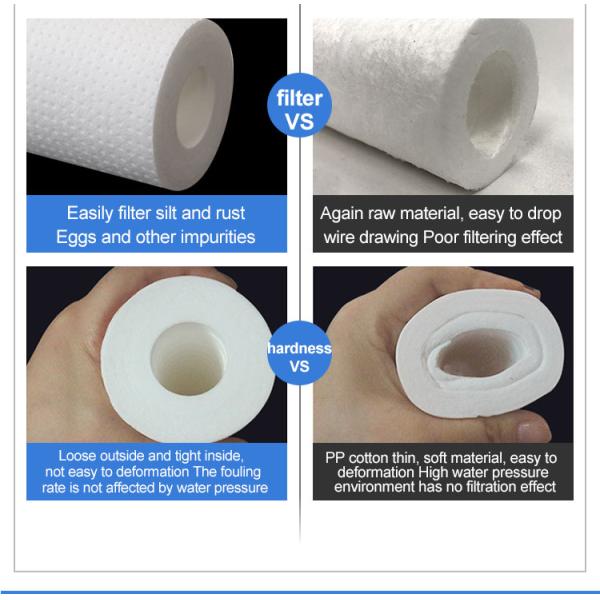 filter
VS

Easily filter silt and rust
Eggs and other impurities

Again raw material, easy to drop
wire drawing Poor filtering effect

hardness
VS

Loose outside and tight inside, not easy to deformation The fouling rate is not affected by water pressure

PP cotton thin, soft material, easy to deformation High water pressure environment has no filtration effect