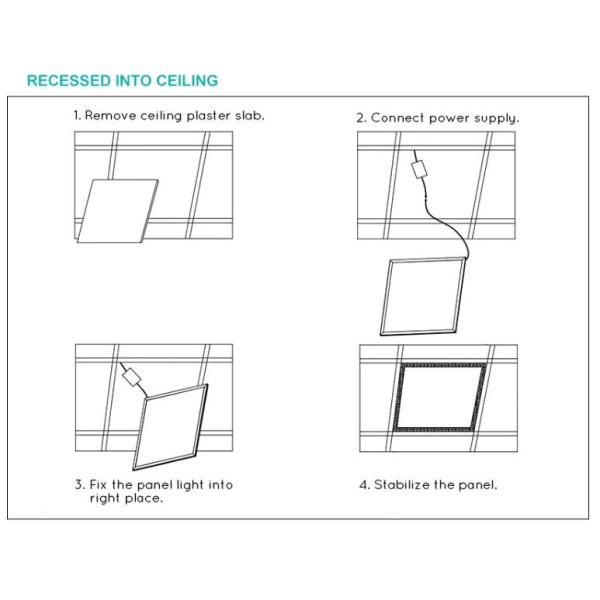 RECESSED INTO CEILING

1. Remove ceiling plaster slab.

2. Connect power supply.

3. Fix the panel light into right place.

4. Stabilize the panel.