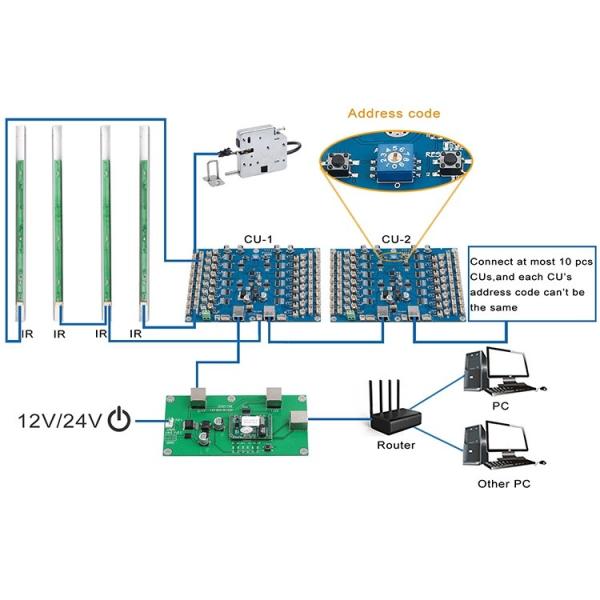 Address code

CU-1

CU-2

Connect at most 10 pcs CUs,and each CU's address code can't be the same

IR IR IR IR

12V/24V

Router

PC

Other PC