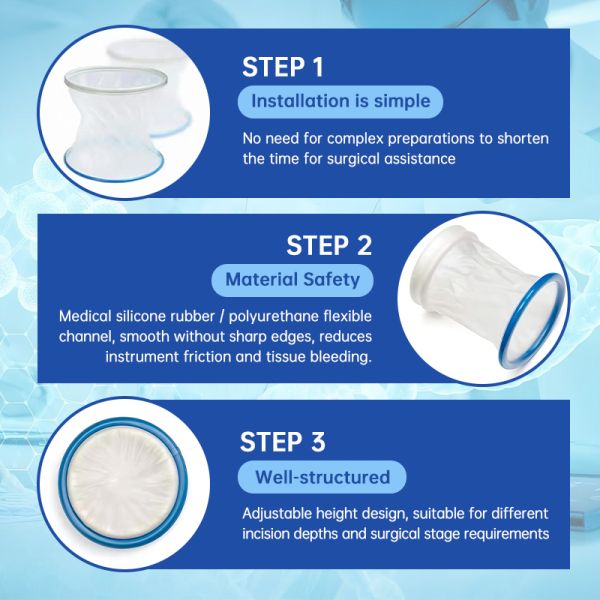 STEP 1

Installation is simple

No need for complex preparations to shorten the time for surgical assistance

STEP 2

Material Safety

Medical silicone rubber / polyurethane flexible channel, smooth without sharp edges, reduces instrument friction and tissue bleeding.

STEP 3

Well-structured

Adjustable height design, suitable for different incision depths and surgical stage requirements