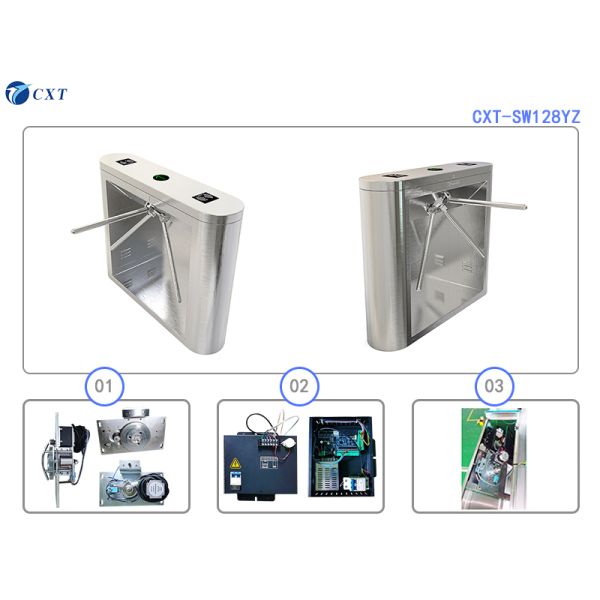 CXT

CXT-SW128YZ

01

02

03