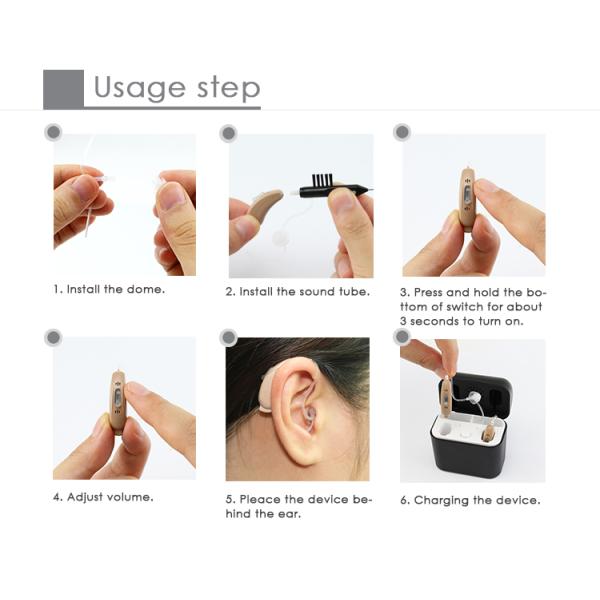 Usage step

1. Install the dome.

2. Install the sound tube.

3. Press and hold the bottom of switch for about 3 seconds to turn on.

4. Adjust volume.

5. Pleace the device behind the ear.

6. Charging the device.