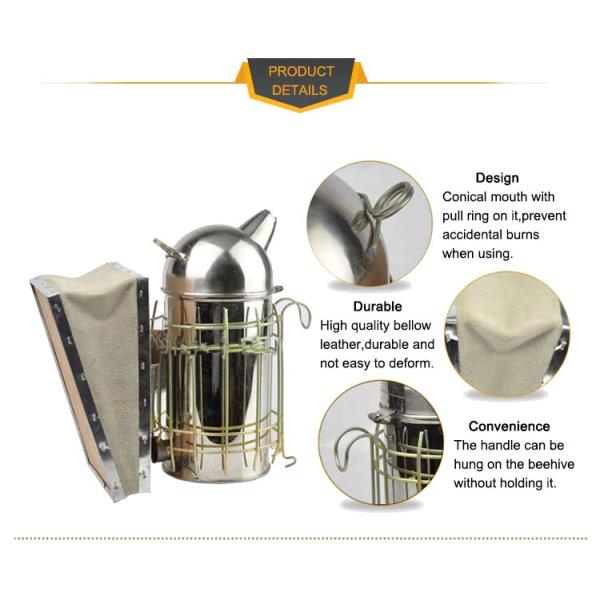 PRODUCT DETAILS

Design
Conical mouth with pull ring on it,prevent accidental burns when using.

Durable
High quality bellow leather,durable and not easy to deform.

Convenience
The handle can be hung on the beehive without holding it.