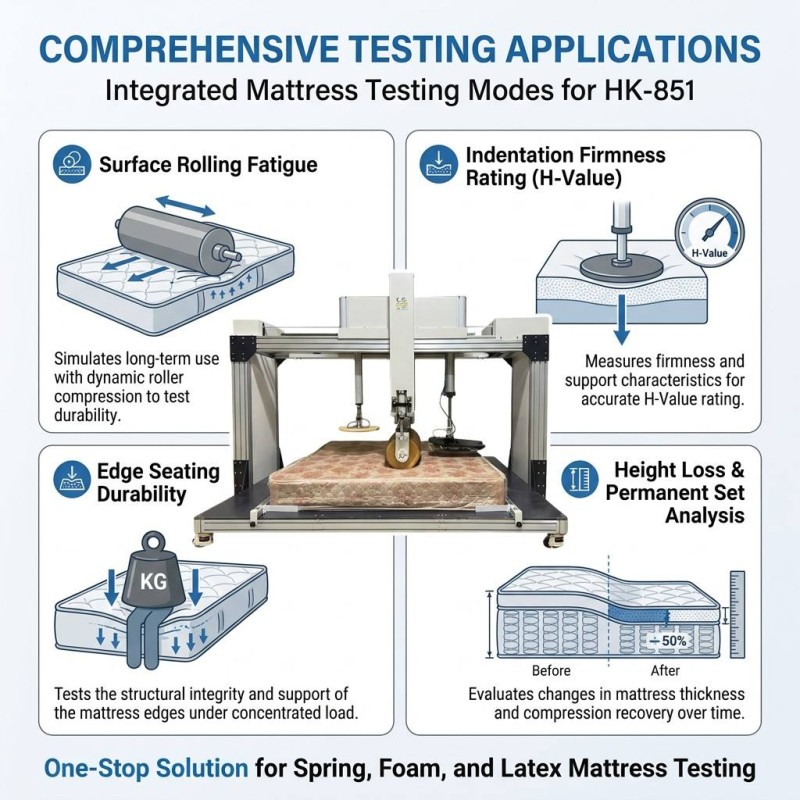 COMPREHENSIVE TESTING APPLICATIONS

Integrated Mattress Testing Modes for HK-851

Surface Rolling Fatigue

Simulates long-term use with dynamic roller compression to test durability.

Indentation Firmness Rating (H-Value)

H-Value

Measures firmness and support characteristics for accurate H-Value rating.

Edge Seating Durability

KG

Tests the structural integrity and support of the mattress edges under concentrated load.

Height Loss & Permanent Set Analysis

-50%

Before

After

Evaluates changes in mattress thickness and compression recovery over time.

One-Stop Solution for Spring, Foam, and Latex Mattress Testing