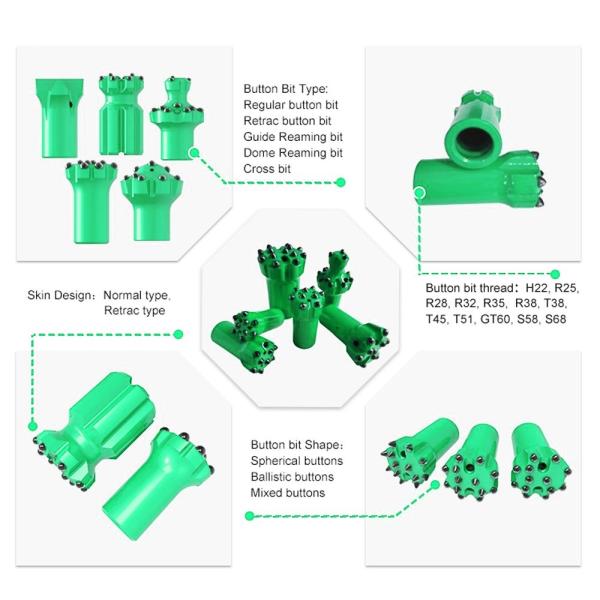 Button Bit Type:
Regular button bit
Retrac button bit
Guide Reaming bit
Dome Reaming bit
Cross bit

Skin Design: Normal type,
Retrac type

Button bit thread: H22, R25, R28, R32, R35, R38, T38, T45, T51, GT60, S58, S68

Button bit Shape:
Spherical buttons
Ballistic buttons
Mixed buttons