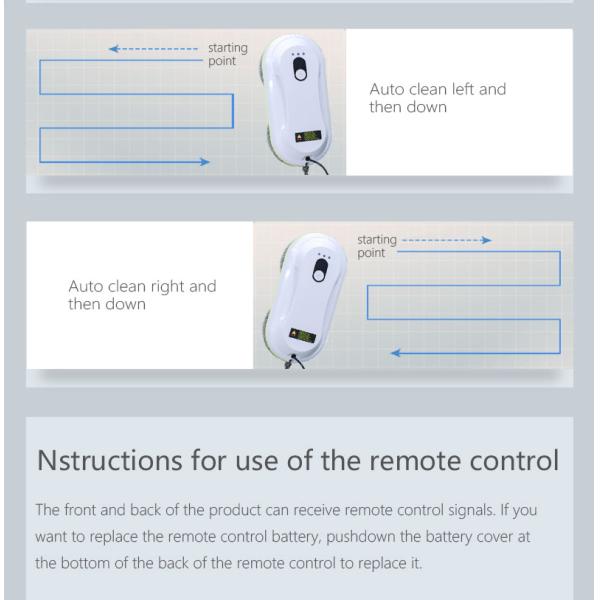 starting point

Auto clean left and then down

Auto clean right and then down

starting point

Nstructions for use of the remote control

The front and back of the product can receive remote control signals. If you want to replace the remote control battery, pushdown the battery cover at the bottom of the back of the remote control to replace it.