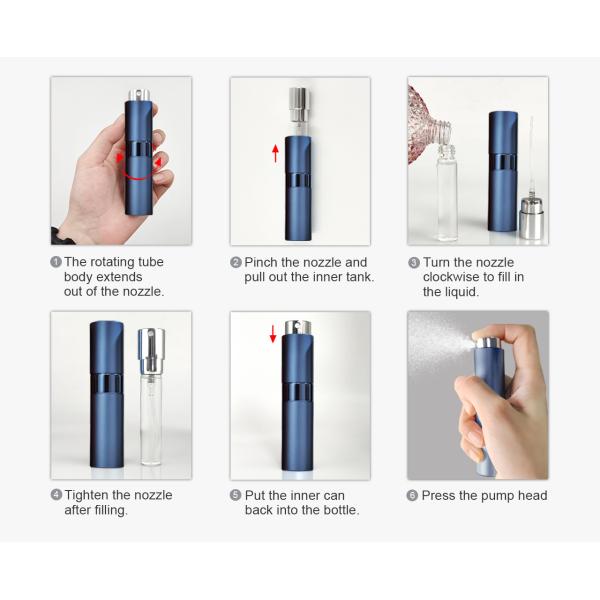 1 The rotating tube body extends out of the nozzle.

2 Pinch the nozzle and pull out the inner tank.

3 Turn the nozzle clockwise to fill in the liquid.

4 Tighten the nozzle after filling.

5 Put the inner can back into the bottle.

6 Press the pump head