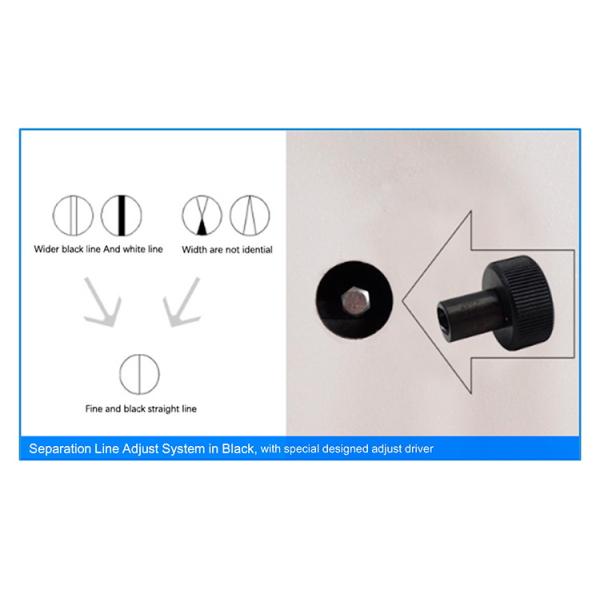 Wider black line And white line

Width are not idential

Fine and black straight line

Separation Line Adjust System in Black, with special designed adjust driver