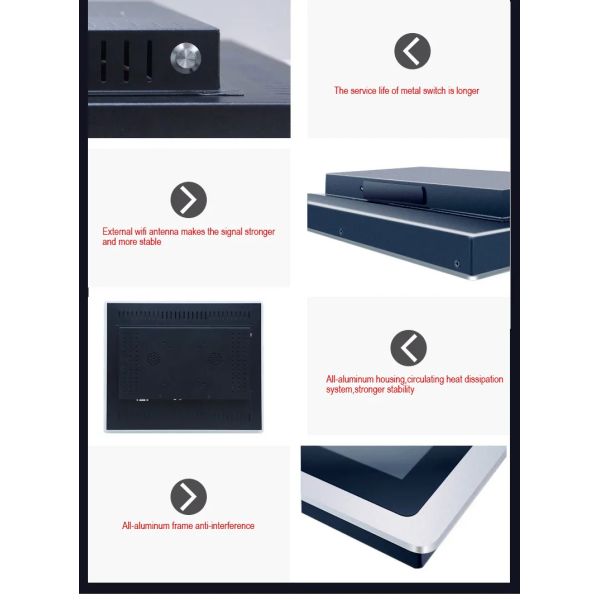 The service life of metal switch is longer

External wifi antenna makes the signal stronger and more stable

All-aluminum housing,circulating heat dissipation system,stronger stability

All-aluminum frame anti-interference