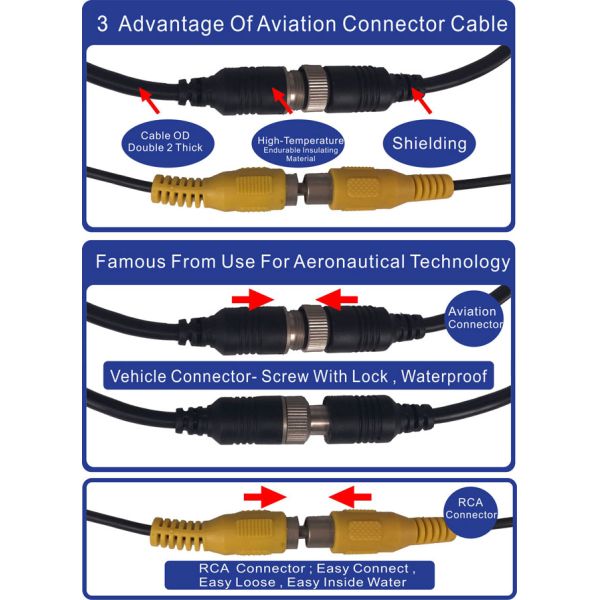 3 Advantage Of Aviation Connector Cable

Cable OD Double 2 Thick

High-Temperature Endurable Insulating Material

Shielding

Famous From Use For Aeronautical Technology

Aviation Connector

Vehicle Connector- Screw With Lock , Waterproof

RCA Connector

RCA Connector ; Easy Connect , Easy Loose , Easy Inside Water