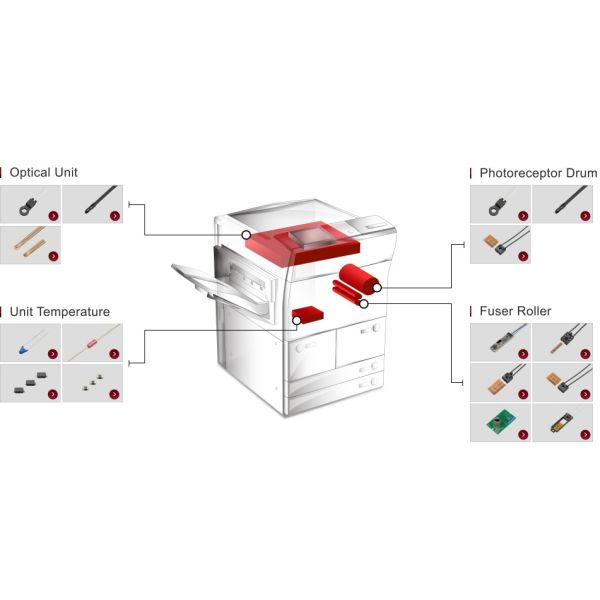 Optical Unit

Unit Temperature

Photoreceptor Drum

Fuser Roller