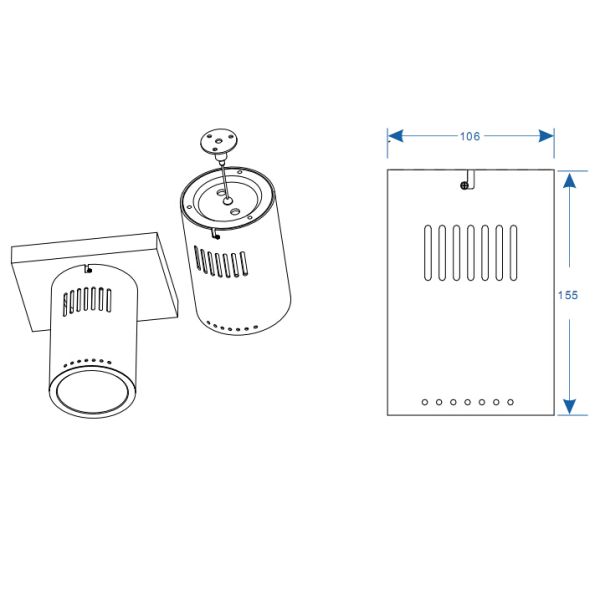 106
155