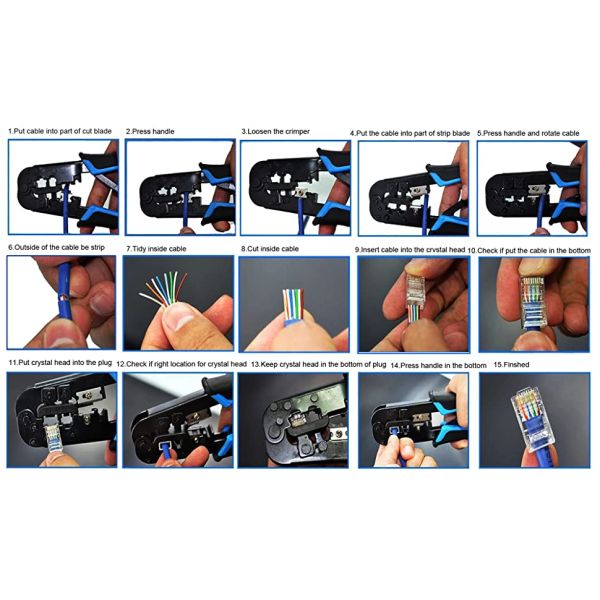 1.Put cable into part of cut blade

2.Press handle

3.Loosen the crimper

4.Put the cable into part of strip blade

5.Press handle and rotate cable

6.Outside of the cable be strip

7.Tidy inside cable

8.Cut inside cable

9.Insert cable into the crvstal head

10.Check if put the cable in the bottom

11.Put crystal head into the plug

12.Check if right location for crystal head

13.Keep crystal head in the bottom of plug

14.Press handle in the bottom

15.Finshed