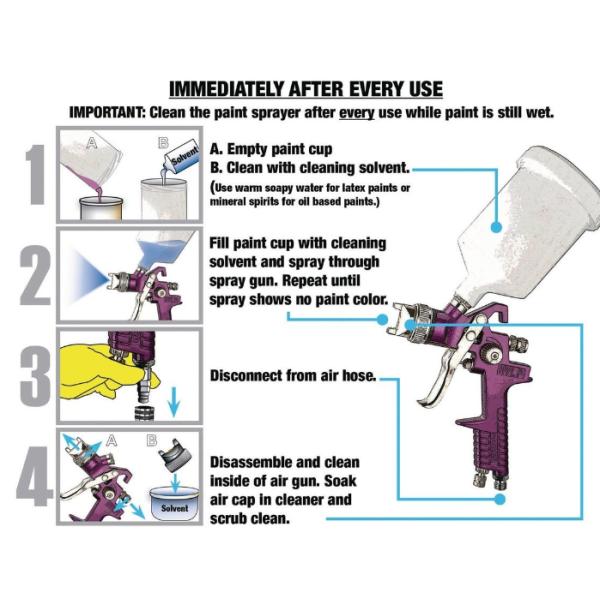 IMMEDIATELY AFTER EVERY USE

IMPORTANT: Clean the paint sprayer after every use while paint is still wet.

1

A

B

Solvent

A. Empty paint cup
B. Clean with cleaning solvent.
(Use warm soapy water for latex paints or mineral spirits for oil based paints.)

2

Fill paint cup with cleaning solvent and spray through spray gun. Repeat until spray shows no paint color.

3

Disconnect from air hose.

4

A

B

Solvent

Disassemble and clean inside of air gun. Soak air cap in cleaner and scrub clean.