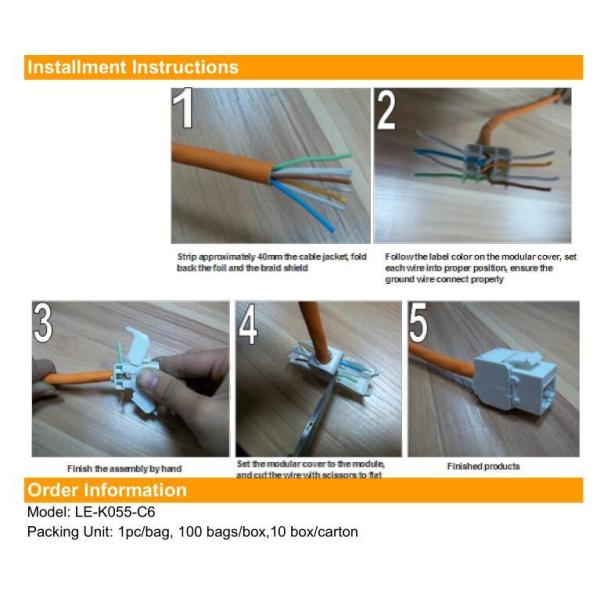 Installment Instructions

1

Strip approximately 40mm the cable jacket, fold back the foil and the braid shield

2

Follow the label color on the modular cover, set each wire into proper position, ensure the ground wire connect properly

3

Finish the assembly by hand

4

Set the modular cover to the module, and cut the wire with scissors to flat

5

Finished products

Order Information

Model: LE-K055-C6

Packing Unit: 1pc/bag, 100 bags/box,10 box/carton