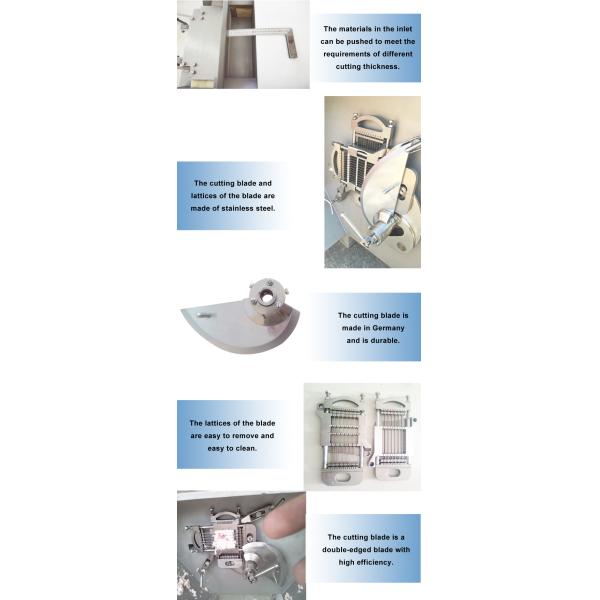 The materials in the inlet can be pushed to meet the requirements of different cutting thickness.

The cutting blade and lattices of the blade are made of stainless steel.

The cutting blade is made in Germany and is durable.

The lattices of the blade are easy to remove and easy to clean.

The cutting blade is a double-edged blade with high efficiency.