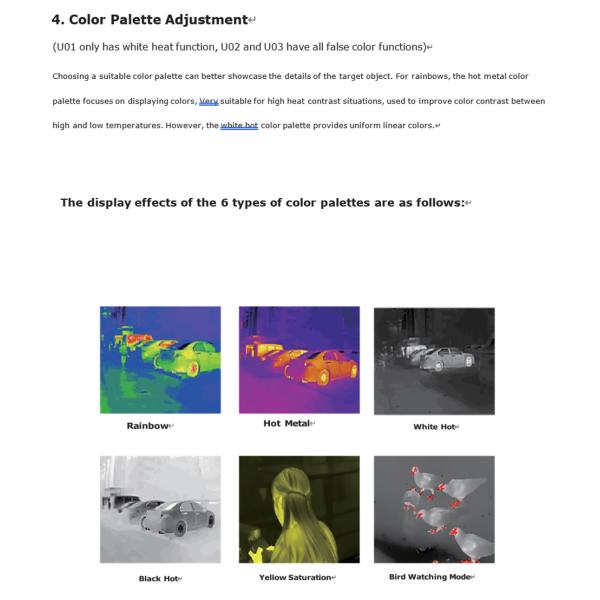 4. Color Palette Adjustment

(U01 only has white heat function, U02 and U03 have all false color functions)

Choosing a suitable color palette can better showcase the details of the target object. For rainbows, the hot metal color palette focuses on displaying colors, Very suitable for high heat contrast situations, used to improve color contrast between high and low temperatures. However, the white hot color palette provides uniform linear colors.

The display effects of the 6 types of color palettes are as follows:

Rainbow

Hot Metal

White Hot

Black Hot

Yellow Saturation

Bird Watching Mode