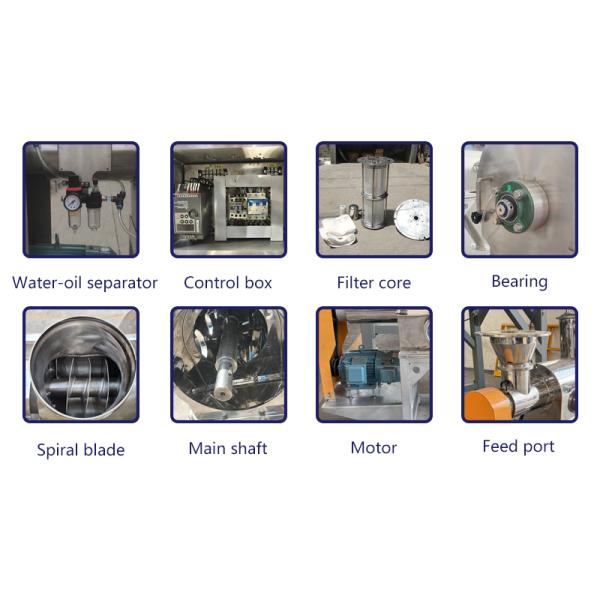 Water-oil separator

Control box

Filter core

Bearing

Spiral blade

Main shaft

Motor

Feed port