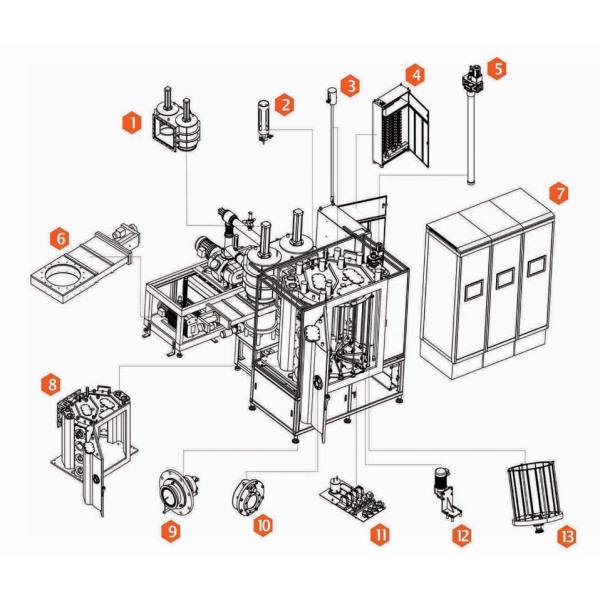 1
2
3
4
5
6
7
8
9
10
11
12
13