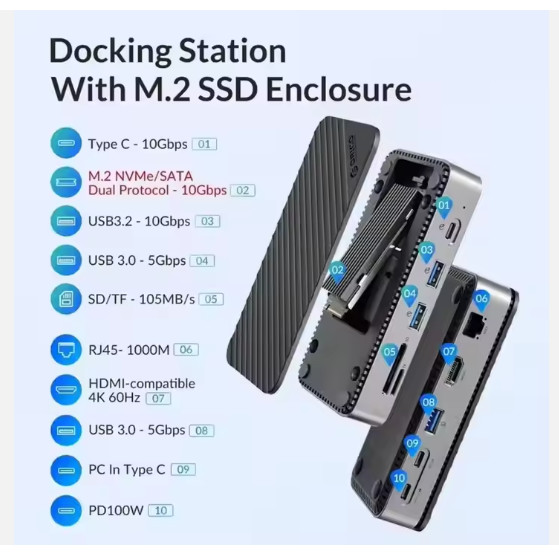 Docking Station
With M.2 SSD Enclosure

Type C - 10Gbps 01

M.2 NVMe/SATA
Dual Protocol - 10Gbps 02

USB3.2 - 10Gbps 03

USB 3.0 - 5Gbps 04

SD/TF - 105MB/s 05

RJ45- 1000M 06

HDMI-compatible
4K 60Hz 07

USB 3.0 - 5Gbps 08

PC In Type C 09

PD100W 10

ORICO

01
02
03
04
05
06
07
08
09
10