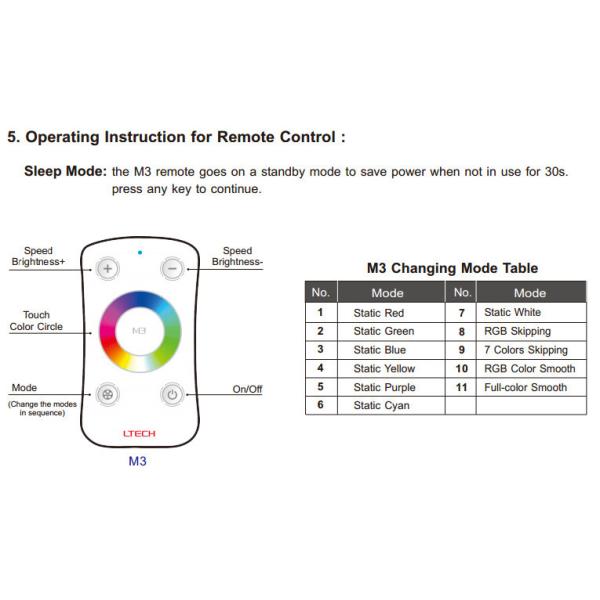 5. Operating Instruction for Remote Control :

Sleep Mode: the M3 remote goes on a standby mode to save power when not in use for 30s. press any key to continue.

Speed Brightness+

Speed Brightness-

Touch Color Circle

M3

Mode (Change the modes in sequence)

On/Off

LTECH

M3

M3 Changing Mode Table

| No. | Mode | No. | Mode |
|---|---|---|---|
| 1 | Static Red | 7 | Static White |
| 2 | Static Green | 8 | RGB Skipping |
| 3 | Static Blue | 9 | 7 Colors Skipping |
| 4 | Static Yellow | 10 | RGB Color Smooth |
| 5 | Static Purple | 11 | Full-color Smooth |
| 6 | Static Cyan | | |