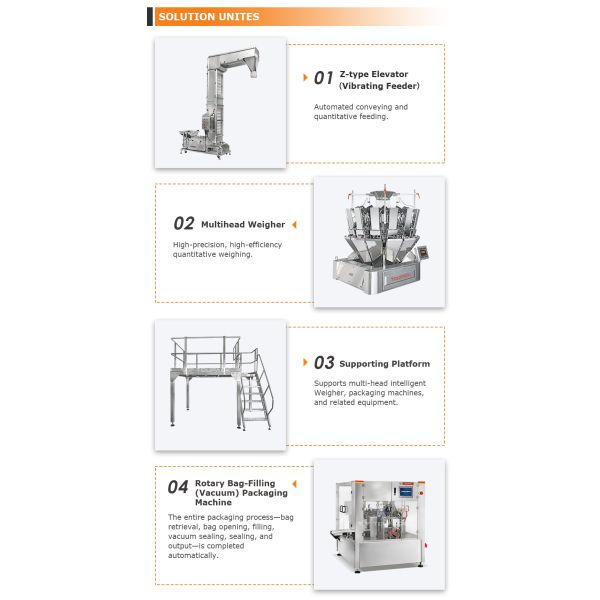 SOLUTION UNITES

01 Z-type Elevator (Vibrating Feeder)

Automated conveying and quantitative feeding.

02 Multihead Weigher

High-precision, high-efficiency quantitative weighing.

03 Supporting Platform

Supports multi-head intelligent Weigher, packaging machines, and related equipment.

04 Rotary Bag-Filling (Vacuum) Packaging Machine

The entire packaging process—bag retrieval, bag opening, filling, vacuum sealing, sealing, and output—is completed automatically.