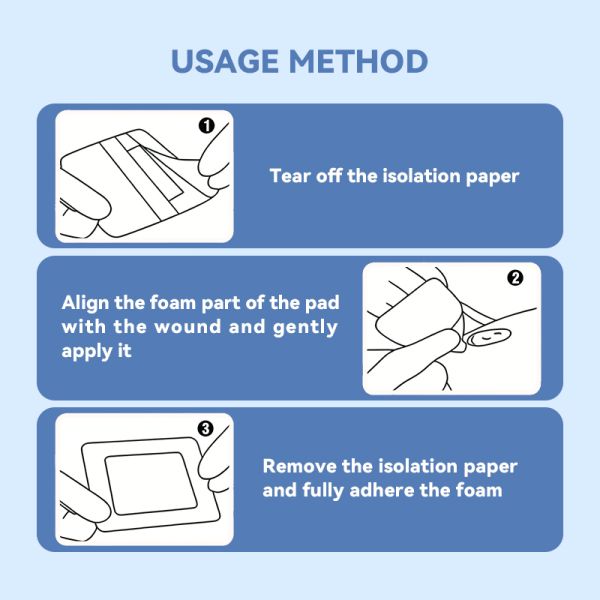 USAGE METHOD

1

Tear off the isolation paper

Align the foam part of the pad with the wound and gently apply it

2

3

Remove the isolation paper and fully adhere the foam