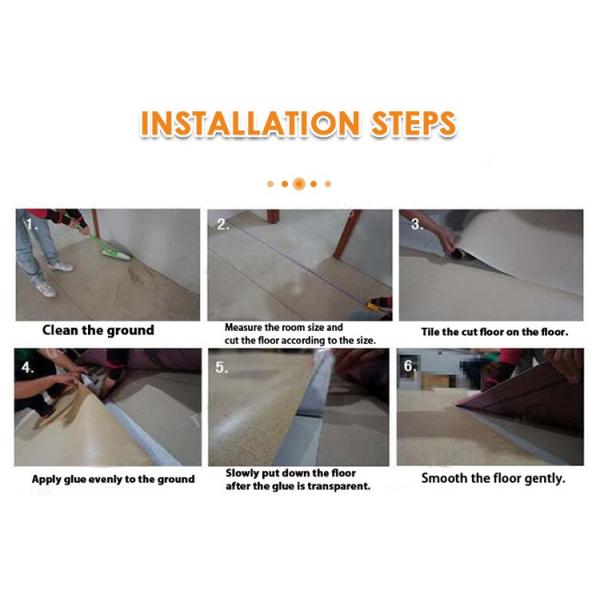 INSTALLATION STEPS

1.

Clean the ground

2.

Measure the room size and cut the floor according to the size.

3.

Tile the cut floor on the floor.

4.

Apply glue evenly to the ground

5.

Slowly put down the floor after the glue is transparent.

6.

Smooth the floor gently.