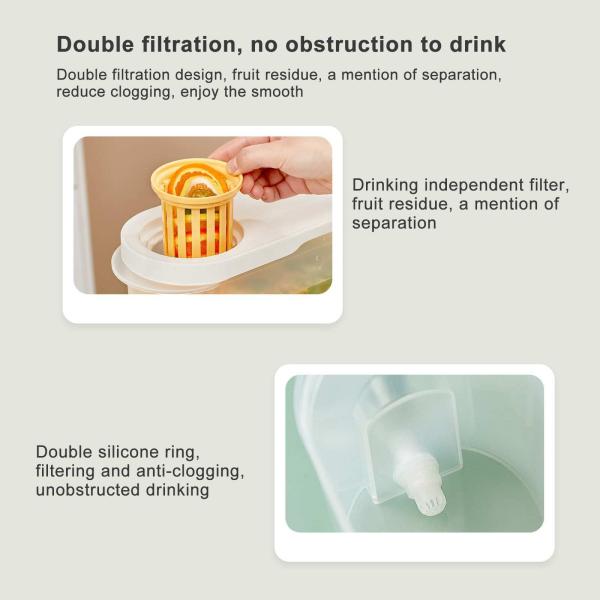 Double filtration, no obstruction to drink

Double filtration design, fruit residue, a mention of separation, reduce clogging, enjoy the smooth

Drinking independent filter, fruit residue, a mention of separation

Double silicone ring, filtering and anti-clogging, unobstructed drinking