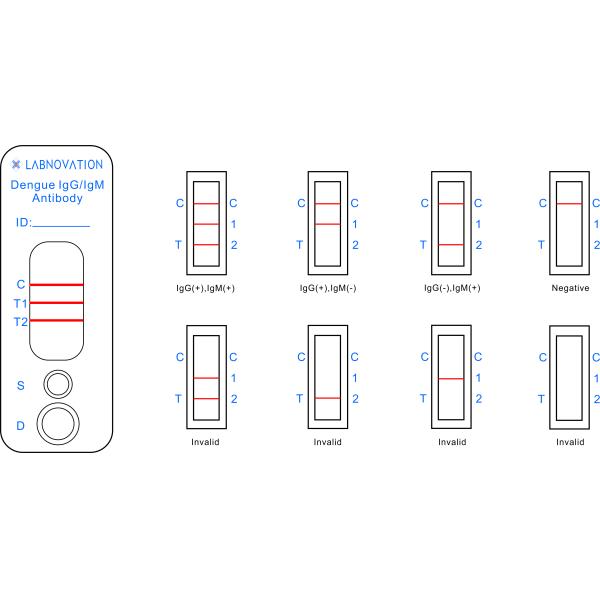 LABNOVATION
Dengue IgG/IgM Antibody
ID:________

C
T1
T2

S
D

C C
1
T 2
IgG(+),IgM(+)

C C
1
T 2
IgG(+),IgM(-)

C C
1
T 2
IgG(-),IgM(+)

C C
1
T 2
Negative

C C
1
T 2
Invalid

C C
1
T 2
Invalid

C C
1
T 2
Invalid

C C
1
T 2
Invalid