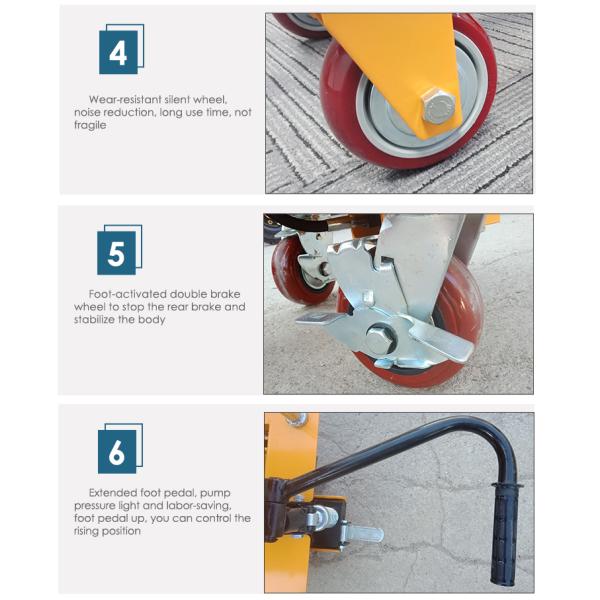 4

Wear-resistant silent wheel, noise reduction, long use time, not fragile

5

Foot-activated double brake wheel to stop the rear brake and stabilize the body

6

Extended foot pedal, pump pressure light and labor-saving, foot pedal up, you can control the rising position