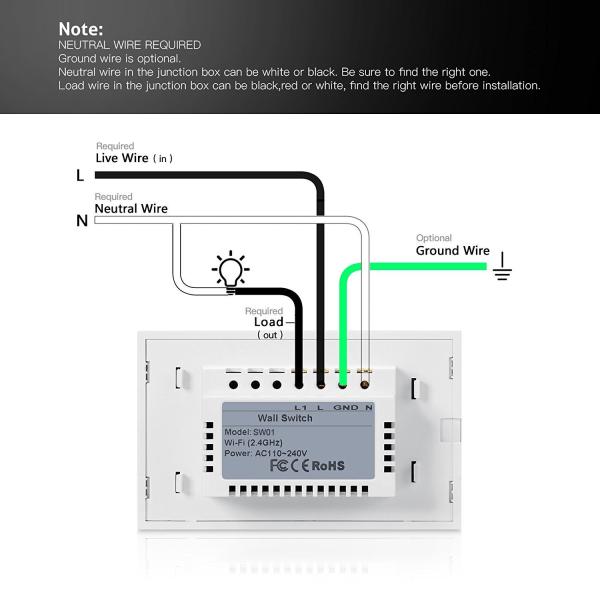 Note:
NEUTRAL WIRE REQUIRED
Ground wire is optional.
Neutral wire in the junction box can be white or black. Be sure to find the right one.
Load wire in the junction box can be black,red or white, find the right wire before installation.

Required
Live Wire ( in )
L

Required
Neutral Wire
N

Optional
Ground Wire

Required
Load
( out )

L1 L GND N
Wall Switch
Model: SW01
Wi-Fi (2.4GHz)
Power: AC110~240V
FC CE RoHS