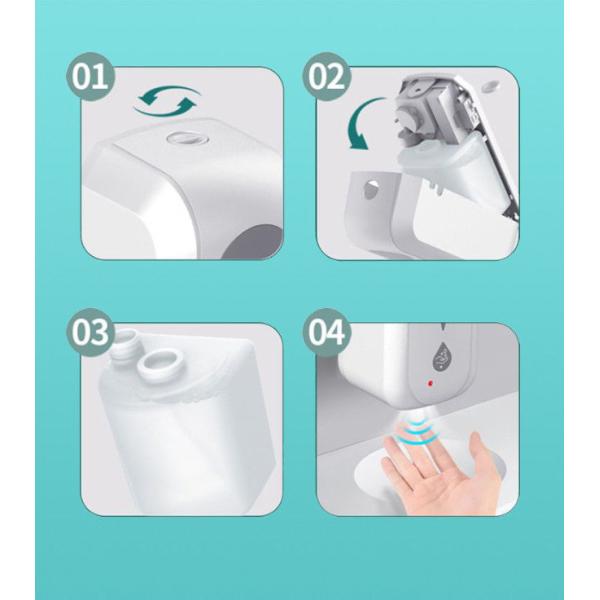 01

02

03

04