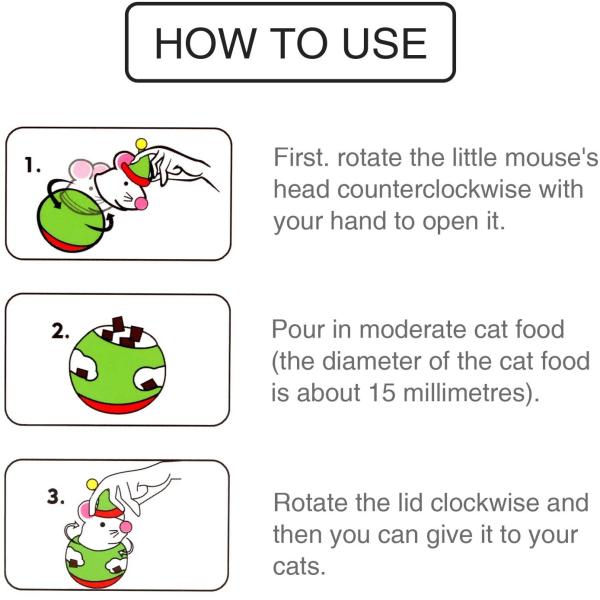 HOW TO USE

1.

First. rotate the little mouse's head counterclockwise with your hand to open it.

2.

Pour in moderate cat food (the diameter of the cat food is about 15 millimetres).

3.

Rotate the lid clockwise and then you can give it to your cats.