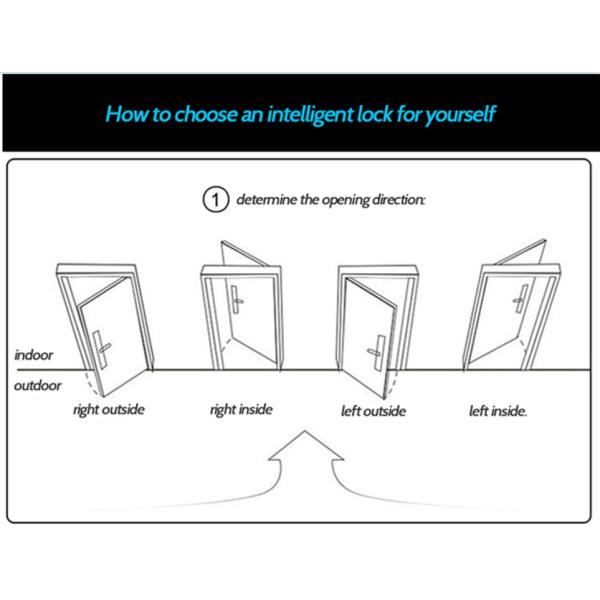 How to choose an intelligent lock for yourself

1 determine the opening direction:

indoor
outdoor

right outside
right inside
left outside
left inside.