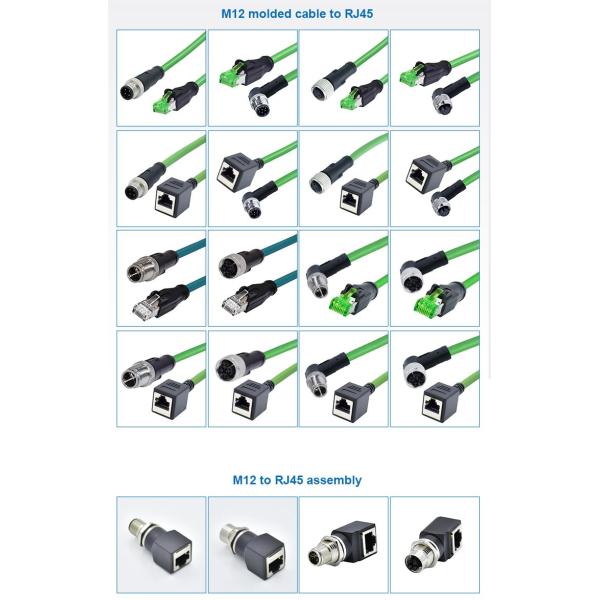 M12 molded cable to RJ45

M12 to RJ45 assembly