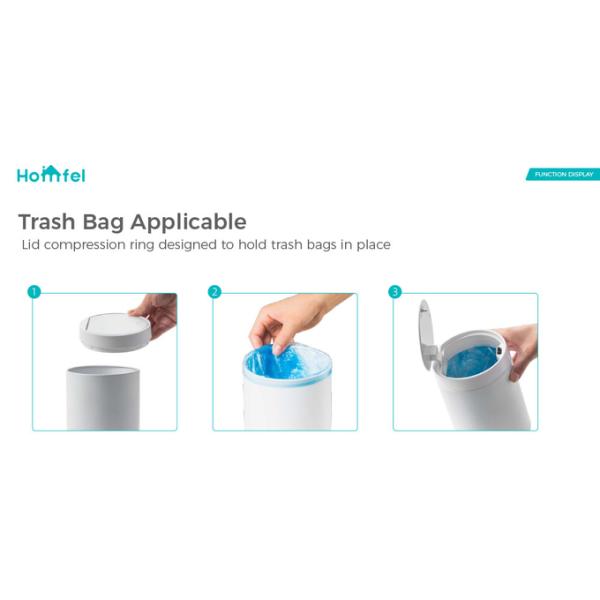 Homfel

FUNCTION DISPLAY

Trash Bag Applicable
Lid compression ring designed to hold trash bags in place

1

2

3