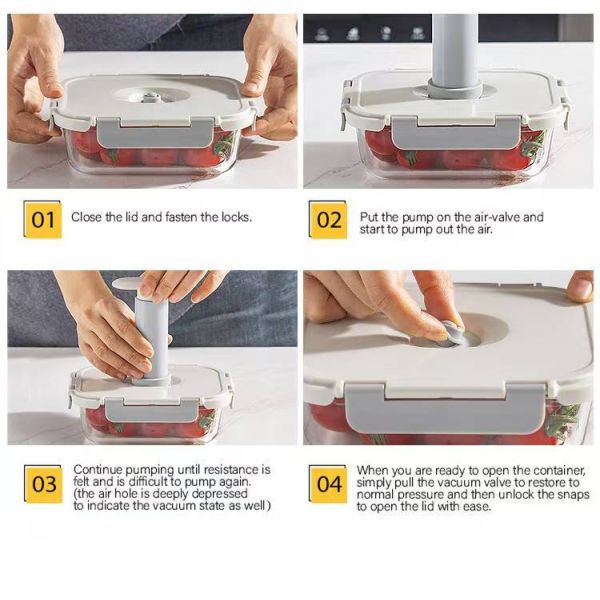 01 Close the lid and fasten the locks.

02 Put the pump on the air-valve and start to pump out the air.

03 Continue pumping until resistance is felt and is difficult to pump again. (the air hole is deeply depressed to indicate the vacuum state as well)

04 When you are ready to open the container, simply pull the vacuum valve to restore to normal pressure and then unlock the snaps to open the lid with ease.