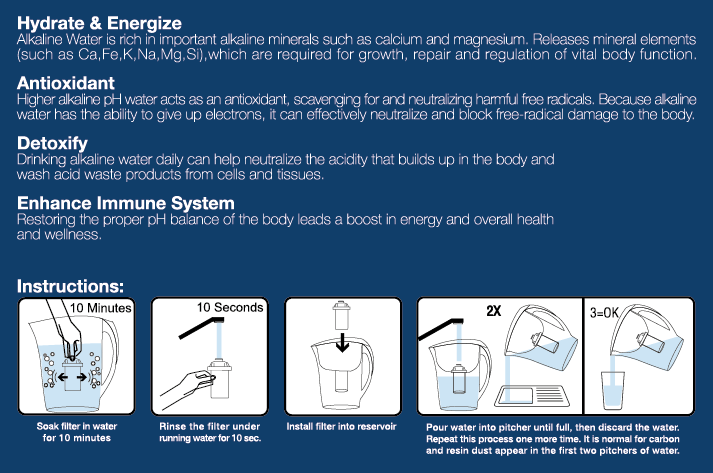 Hydrate & Energize
Alkaline Water is rich in important alkaline minerals such as calcium and magnesium. Releases mineral elements (such as Ca,Fe,K,Na,Mg,Si),which are required for growth, repair and regulation of vital body function.

Antioxidant
Higher alkaline pH water acts as an antioxidant, scavenging for and neutralizing harmful free radicals. Because alkaline water has the ability to give up electrons, it can effectively neutralize and block free-radical damage to the body.

Detoxify
Drinking alkaline water daily can help neutralize the acidity that builds up in the body and wash acid waste products from cells and tissues.

Enhance Immune System
Restoring the proper pH balance of the body leads a boost in energy and overall health and wellness.

Instructions:

10 Minutes

Soak filter in water for 10 minutes

10 Seconds

Rinse the filter under running water for 10 sec.

Install filter into reservoir

2X

3=OK

Pour water into pitcher until full, then discard the water. Repeat this process one more time. It is normal for carbon and resin dust appear in the first two pitchers of water.