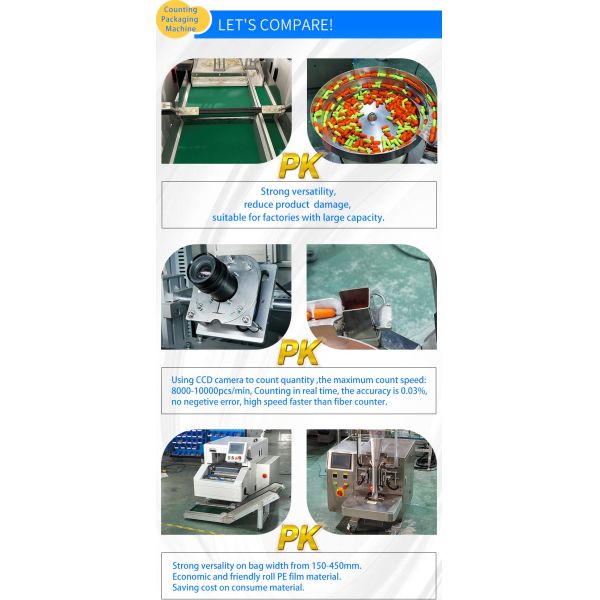 Counting Packaging Machine

LET'S COMPARE!

PK

Strong versatility,
reduce product damage,
suitable for factories with large capacity.

PK

Using CCD camera to count quantity ,the maximum count speed: 8000-10000pcs/min, Counting in real time, the accuracy is 0.03%, no negetive error, high speed faster than fiber counter.

PK

Strong versality on bag width from 150-450mm.
Economic and friendly roll PE film material.
Saving cost on consume material.