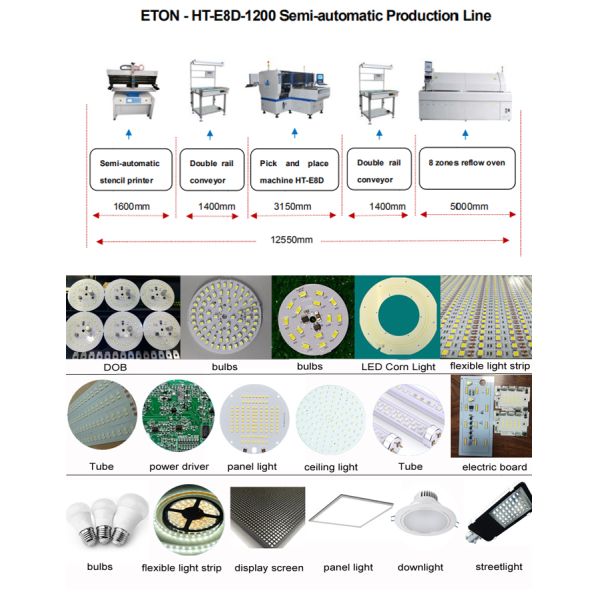 ETON - HT-E8D-1200 Semi-automatic Production Line

Semi-automatic stencil printer

Double rail conveyor

Pick and place machine HT-E8D

Double rail conveyor

8 zones reflow oven

1600mm

1400mm

3150mm

1400mm

5000mm

12550mm

DOB

bulbs

bulbs

LED Corn Light

flexible light strip

Tube

power driver

panel light

ceiling light

Tube

electric board

bulbs

flexible light strip

display screen

panel light

downlight

streetlight