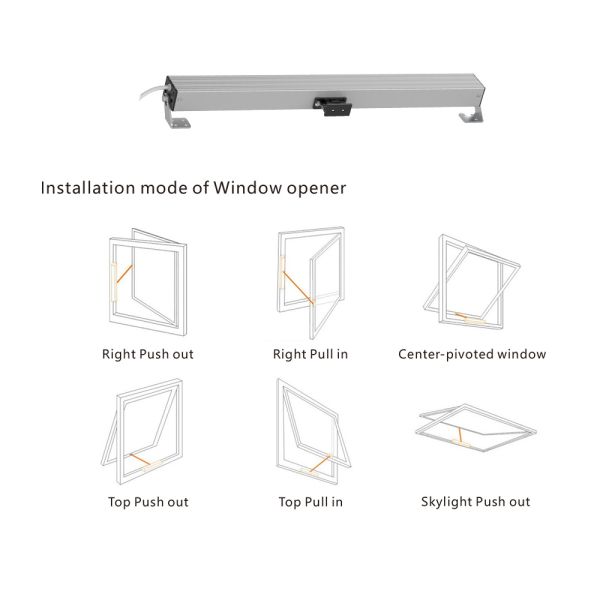 Installation mode of Window opener

Right Push out

Right Pull in

Center-pivoted window

Top Push out

Top Pull in

Skylight Push out