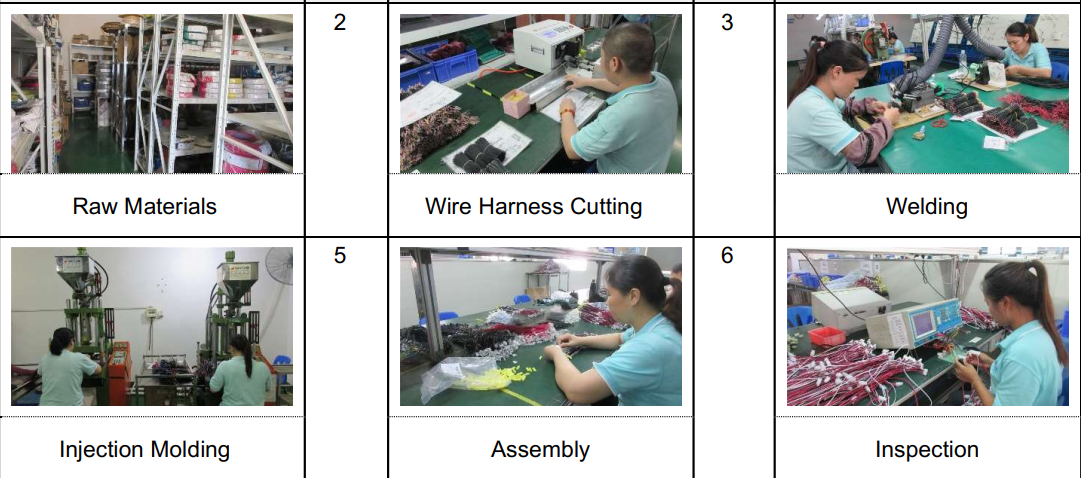 | | 2 | | 3 | |
|---|---|---|---|---|
| Raw Materials | | Wire Harness Cutting | | Welding |
| | 5 | | 6 | |
| Injection Molding | | Assembly | | Inspection |